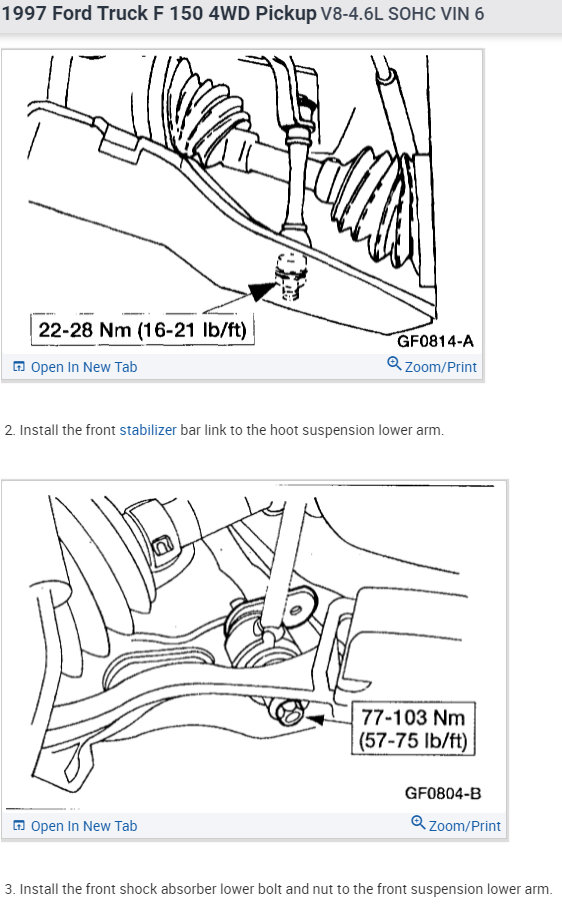 1997 Ford Truck F 150 4WD Pickup V8-4.6L SOHC VIN 6

22-28 Nm (16-21 lb/ft)

GF0814-A

Open In New Tab

Zoom/Print

2. Install the front stabilizer bar link to the hoot suspension lower arm.

77-103 Nm
(57-75 lb/ft)

GF0804-B

Open In New Tab

Zoom/Print

3. Install the front shock absorber lower bolt and nut to the front suspension lower arm.