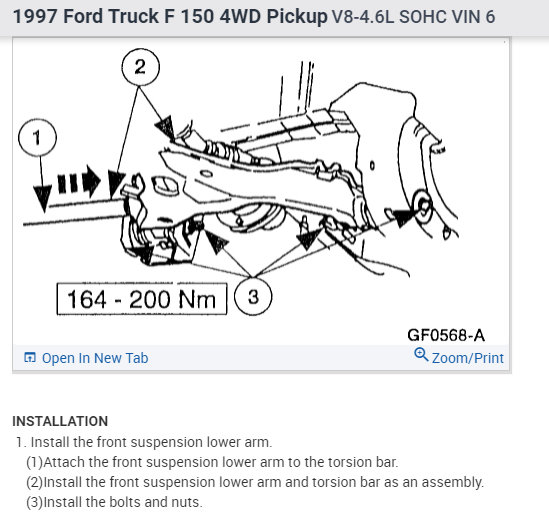 1997 Ford Truck F 150 4WD Pickup V8-4.6L SOHC VIN 6

2

1

164 - 200 Nm

3

GF0568-A

Open In New Tab

Zoom/Print

INSTALLATION

1. Install the front suspension lower arm.

(1)Attach the front suspension lower arm to the torsion bar.

(2)Install the front suspension lower arm and torsion bar as an assembly.

(3)Install the bolts and nuts.