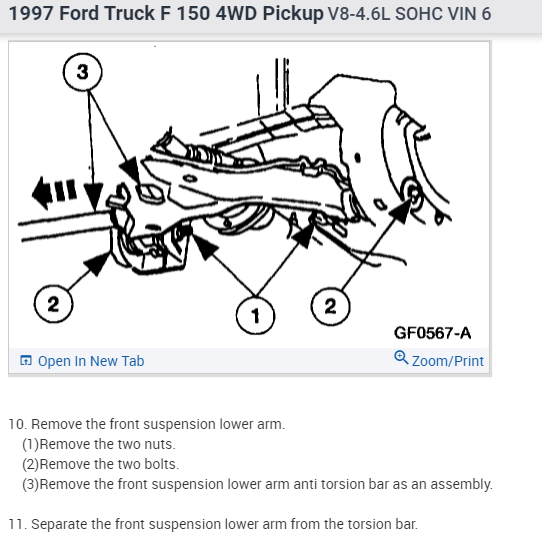 1997 Ford Truck F 150 4WD Pickup V8-4.6L SOHC VIN 6

3

2

1

2

GF0567-A

Open In New Tab

Zoom/Print

10. Remove the front suspension lower arm.
(1)Remove the two nuts.
(2)Remove the two bolts.
(3)Remove the front suspension lower arm anti torsion bar as an assembly.

11. Separate the front suspension lower arm from the torsion bar.