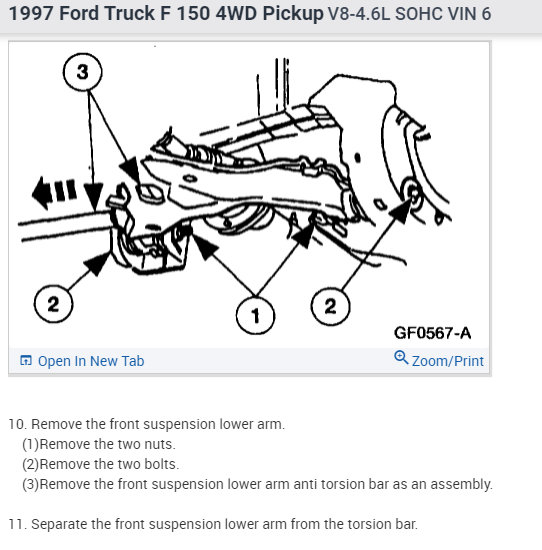 1997 Ford Truck F 150 4WD Pickup V8-4.6L SOHC VIN 6

3

2

1

2

GF0567-A

Open In New Tab

Zoom/Print

10. Remove the front suspension lower arm.
(1)Remove the two nuts.
(2)Remove the two bolts.
(3)Remove the front suspension lower arm anti torsion bar as an assembly.

11. Separate the front suspension lower arm from the torsion bar.