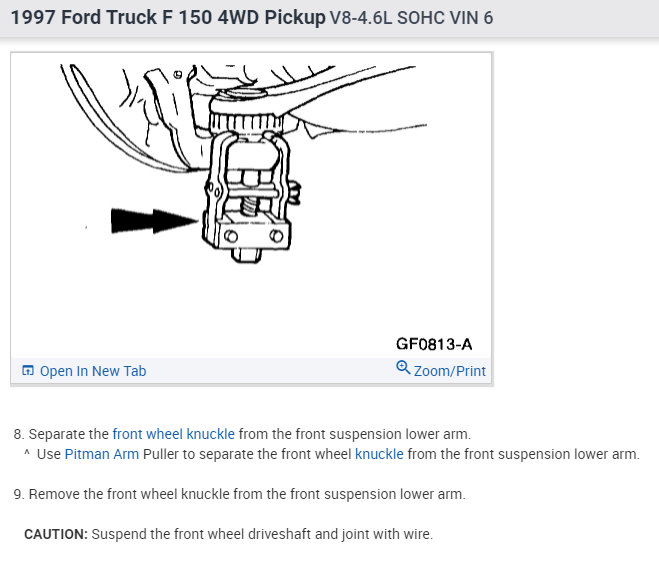 1997 Ford Truck F 150 4WD Pickup V8-4.6L SOHC VIN 6

GF0813-A

Open In New Tab

Zoom/Print

8. Separate the front wheel knuckle from the front suspension lower arm.
^ Use Pitman Arm Puller to separate the front wheel knuckle from the front suspension lower arm.

9. Remove the front wheel knuckle from the front suspension lower arm.

CAUTION: Suspend the front wheel driveshaft and joint with wire.