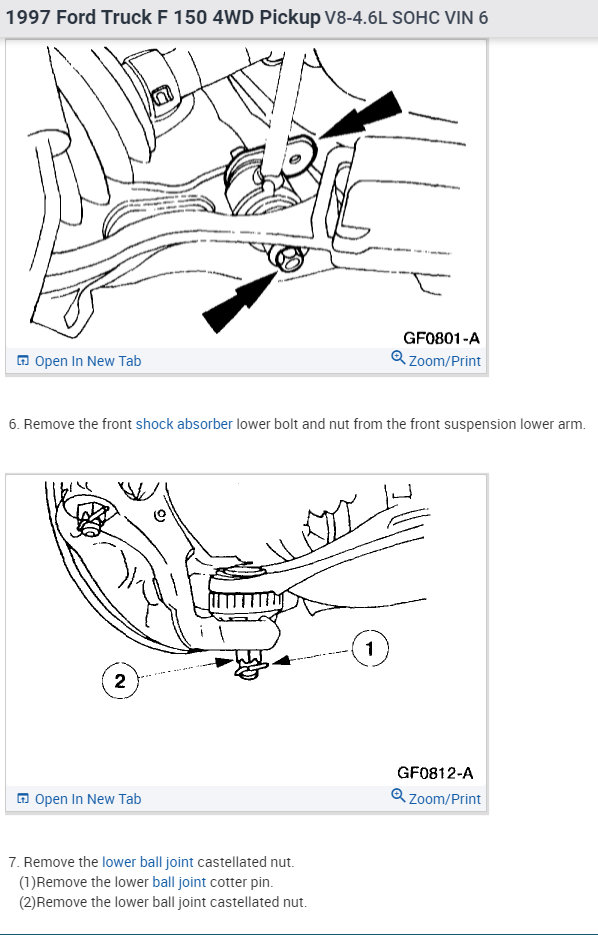 1997 Ford Truck F 150 4WD Pickup V8-4.6L SOHC VIN 6

GF0801-A

Open In New Tab

Zoom/Print

6. Remove the front shock absorber lower bolt and nut from the front suspension lower arm.

1

2

GF0812-A

Open In New Tab

Zoom/Print

7. Remove the lower ball joint castellated nut.
(1)Remove the lower ball joint cotter pin.
(2)Remove the lower ball joint castellated nut.