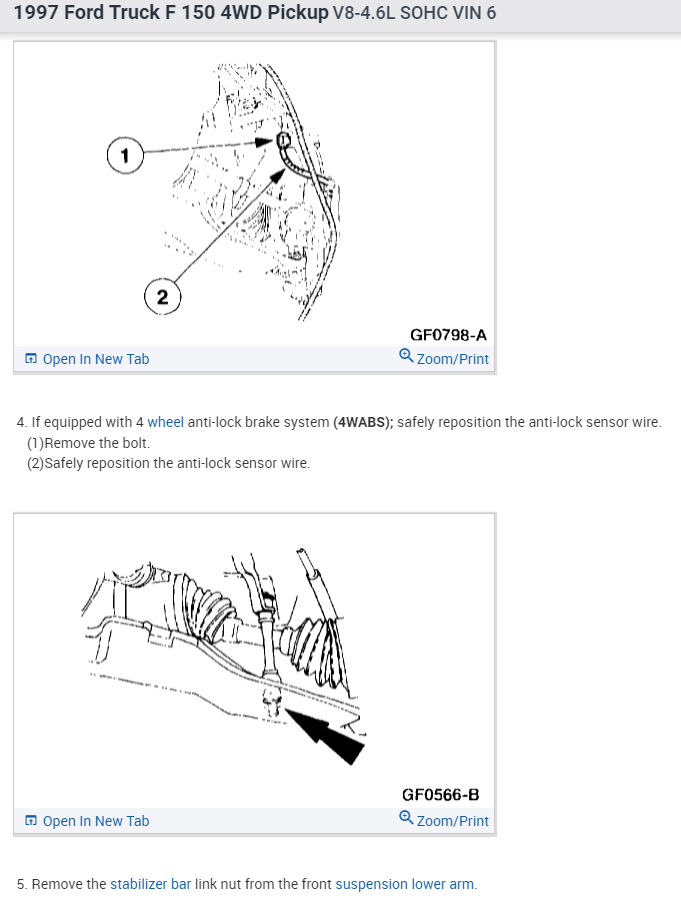 1997 Ford Truck F 150 4WD Pickup V8-4.6L SOHC VIN 6

1

2

GF0798-A

Open In New Tab

Zoom/Print

4. If equipped with 4 wheel anti-lock brake system (4WABS); safely reposition the anti-lock sensor wire.
(1)Remove the bolt.
(2)Safely reposition the anti-lock sensor wire.

GF0566-B

Open In New Tab

Zoom/Print

5. Remove the stabilizer bar link nut from the front suspension lower arm.