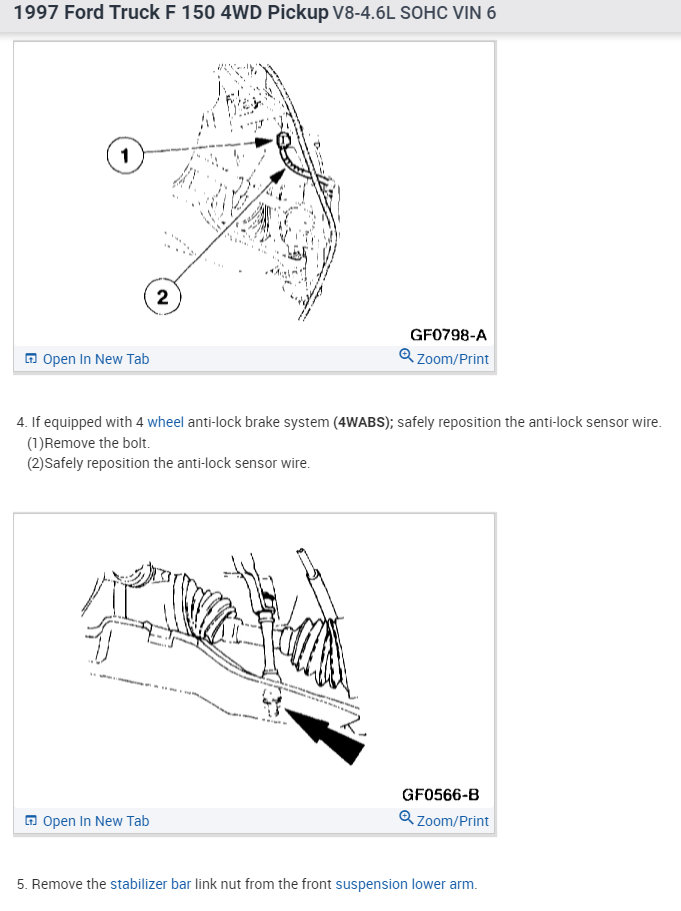 1997 Ford Truck F 150 4WD Pickup V8-4.6L SOHC VIN 6

1

2

GF0798-A

Open In New Tab

Zoom/Print

4. If equipped with 4 wheel anti-lock brake system (4WABS); safely reposition the anti-lock sensor wire.
(1)Remove the bolt.
(2)Safely reposition the anti-lock sensor wire.

GF0566-B

Open In New Tab

Zoom/Print

5. Remove the stabilizer bar link nut from the front suspension lower arm.