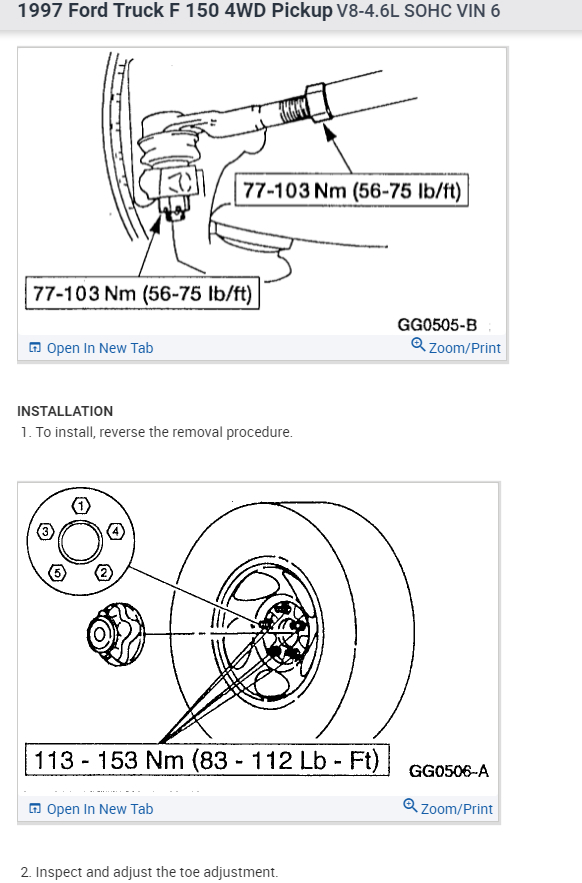 1997 Ford Truck F 150 4WD Pickup V8-4.6L SOHC VIN 6

77-103 Nm (56-75 lb/ft)

77-103 Nm (56-75 lb/ft)

GG0505-B

Open In New Tab

Zoom/Print

INSTALLATION

1. To install, reverse the removal procedure.

1

3

4

5

2

113 - 153 Nm (83 - 112 Lb - Ft)

GG0506-A

Open In New Tab

Zoom/Print

2. Inspect and adjust the toe adjustment.