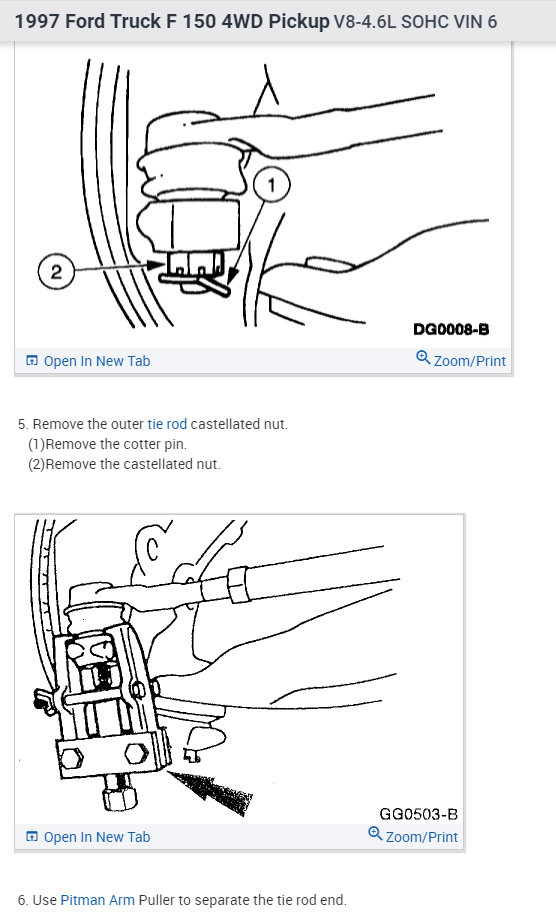 1997 Ford Truck F 150 4WD Pickup V8-4.6L SOHC VIN 6

1

2

DG0008-B

Open In New Tab

Zoom/Print

5. Remove the outer tie rod castellated nut.
(1)Remove the cotter pin.
(2)Remove the castellated nut.

GG0503-B

Open In New Tab

Zoom/Print

6. Use Pitman Arm Puller to separate the tie rod end.