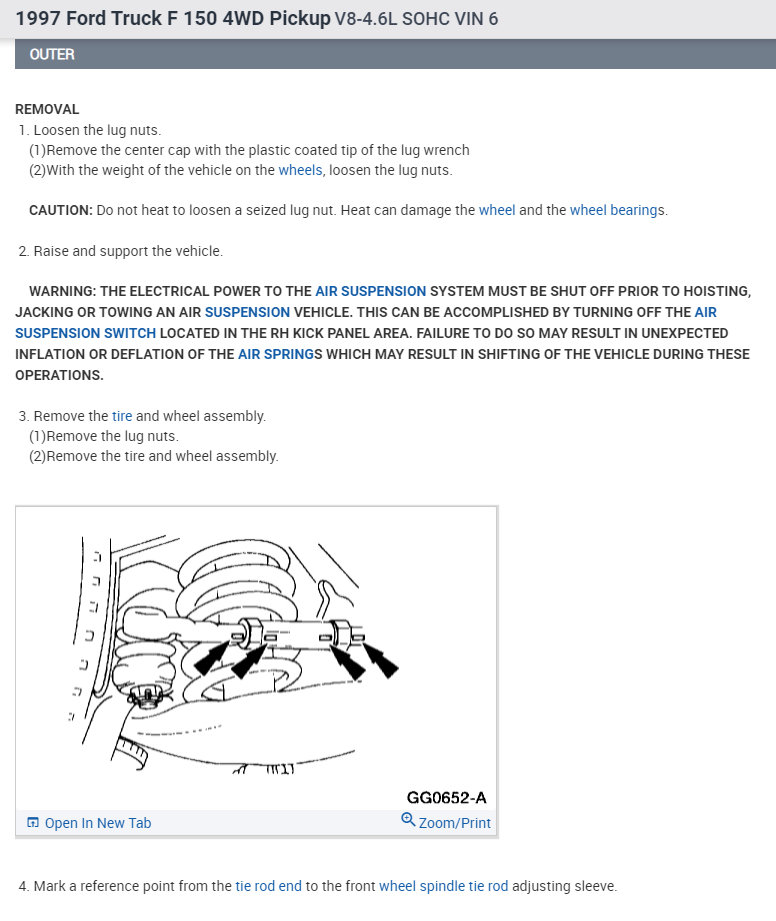 1997 Ford Truck F 150 4WD Pickup V8-4.6L SOHC VIN 6

OUTER

REMOVAL
1. Loosen the lug nuts.
(1)Remove the center cap with the plastic coated tip of the lug wrench
(2)With the weight of the vehicle on the wheels, loosen the lug nuts.

CAUTION: Do not heat to loosen a seized lug nut. Heat can damage the wheel and the wheel bearings.

2. Raise and support the vehicle.

WARNING: THE ELECTRICAL POWER TO THE AIR SUSPENSION SYSTEM MUST BE SHUT OFF PRIOR TO HOISTING, JACKING OR TOWING AN AIR SUSPENSION VEHICLE. THIS CAN BE ACCOMPLISHED BY TURNING OFF THE AIR SUSPENSION SWITCH LOCATED IN THE RH KICK PANEL AREA. FAILURE TO DO SO MAY RESULT IN UNEXPECTED INFLATION OR DEFLATION OF THE AIR SPRINGS WHICH MAY RESULT IN SHIFTING OF THE VEHICLE DURING THESE OPERATIONS.

3. Remove the tire and wheel assembly.
(1)Remove the lug nuts.
(2)Remove the tire and wheel assembly.

GG0652-A
Open In New Tab
Zoom/Print

4. Mark a reference point from the tie rod end to the front wheel spindle tie rod adjusting sleeve.