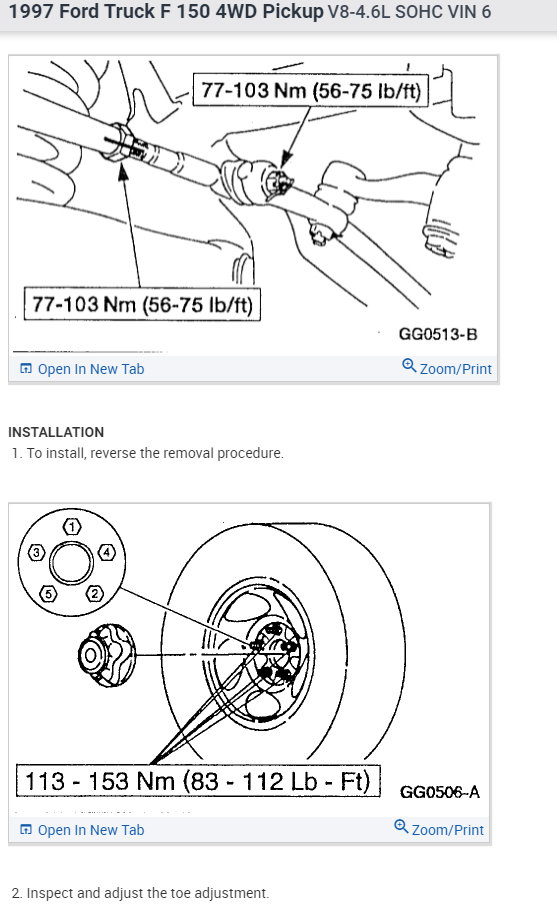 1997 Ford Truck F 150 4WD Pickup V8-4.6L SOHC VIN 6

77-103 Nm (56-75 lb/ft)

77-103 Nm (56-75 lb/ft)

GG0513-B

Open In New Tab

Zoom/Print

INSTALLATION

1. To install, reverse the removal procedure.

1
3
4
5
2

113 - 153 Nm (83 - 112 Lb - Ft)

GG0506-A

Open In New Tab

Zoom/Print

2. Inspect and adjust the toe adjustment.