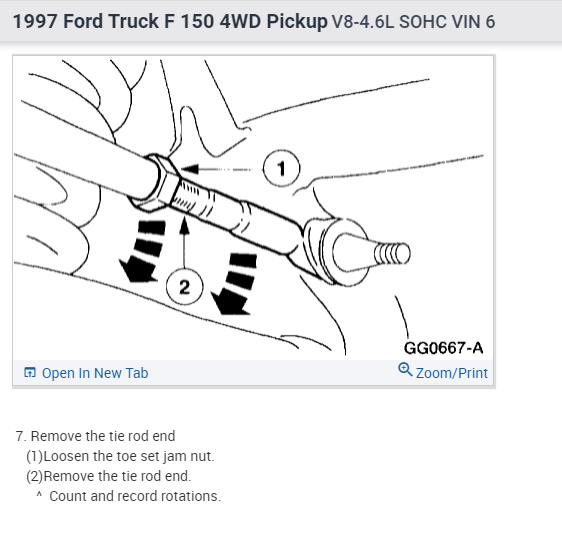 1997 Ford Truck F 150 4WD Pickup V8-4.6L SOHC VIN 6

1

2

GG0667-A

Open In New Tab

Zoom/Print

7. Remove the tie rod end
(1)Loosen the toe set jam nut.
(2)Remove the tie rod end.
^ Count and record rotations.