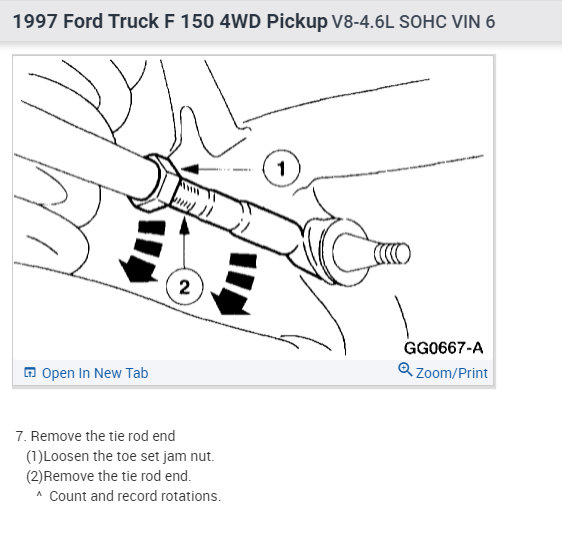 1997 Ford Truck F 150 4WD Pickup V8-4.6L SOHC VIN 6

1

2

GG0667-A

Open In New Tab

Zoom/Print

7. Remove the tie rod end
(1)Loosen the toe set jam nut.
(2)Remove the tie rod end.
^ Count and record rotations.