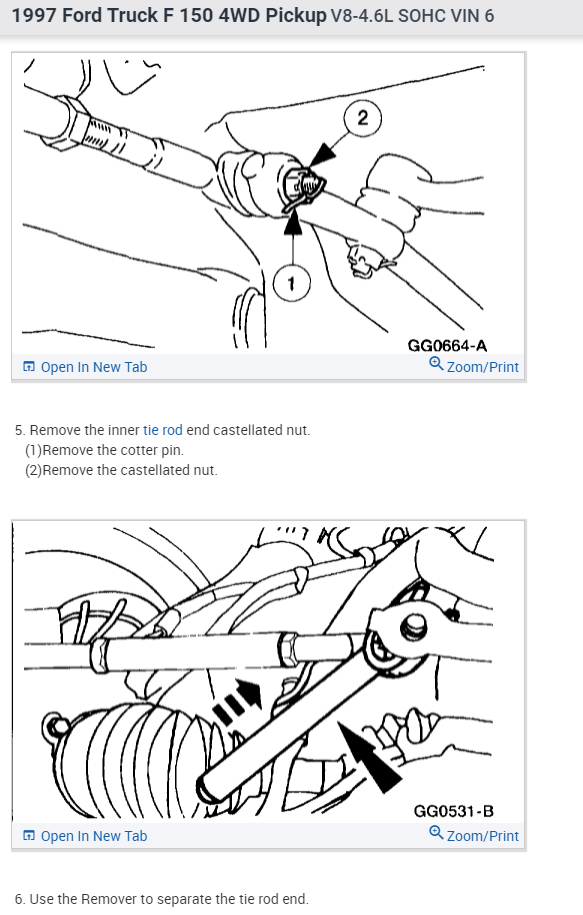 1997 Ford Truck F 150 4WD Pickup V8-4.6L SOHC VIN 6

2

1

GG0664-A

Open In New Tab

Zoom/Print

5. Remove the inner tie rod end castellated nut.
(1)Remove the cotter pin.
(2)Remove the castellated nut.

GG0531-B

Open In New Tab

Zoom/Print

6. Use the Remover to separate the tie rod end.