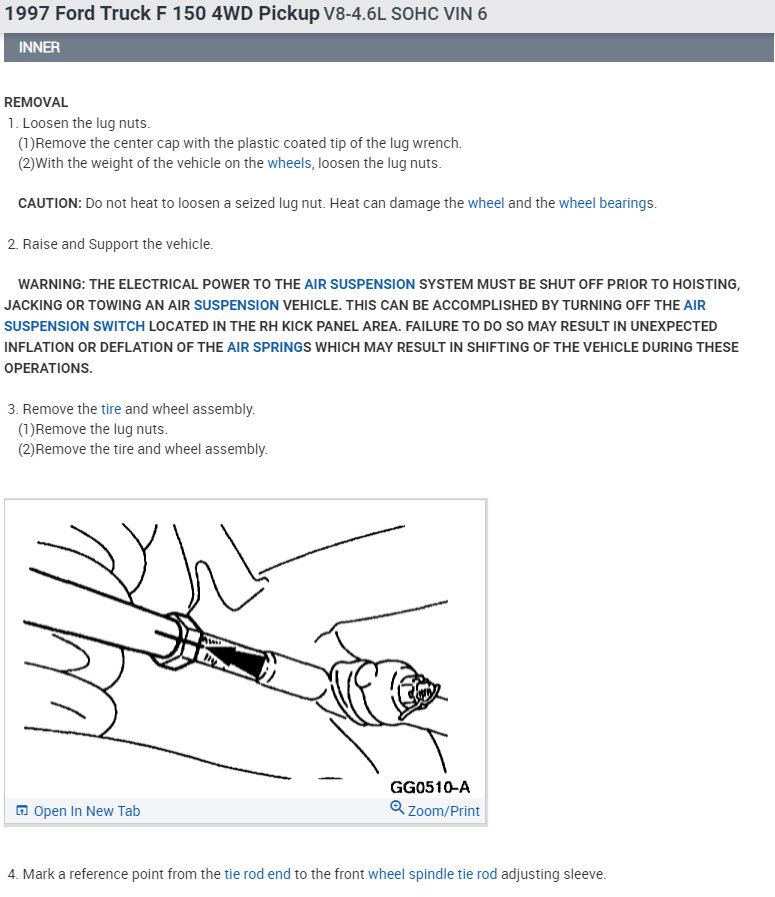 1997 Ford Truck F 150 4WD Pickup V8-4.6L SOHC VIN 6

INNER

REMOVAL
1. Loosen the lug nuts.
(1)Remove the center cap with the plastic coated tip of the lug wrench.
(2)With the weight of the vehicle on the wheels, loosen the lug nuts.

CAUTION: Do not heat to loosen a seized lug nut. Heat can damage the wheel and the wheel bearings.

2. Raise and Support the vehicle.

WARNING: THE ELECTRICAL POWER TO THE AIR SUSPENSION SYSTEM MUST BE SHUT OFF PRIOR TO HOISTING, JACKING OR TOWING AN AIR SUSPENSION VEHICLE. THIS CAN BE ACCOMPLISHED BY TURNING OFF THE AIR SUSPENSION SWITCH LOCATED IN THE RH KICK PANEL AREA. FAILURE TO DO SO MAY RESULT IN UNEXPECTED INFLATION OR DEFLATION OF THE AIR SPRINGS WHICH MAY RESULT IN SHIFTING OF THE VEHICLE DURING THESE OPERATIONS.

3. Remove the tire and wheel assembly.
(1)Remove the lug nuts.
(2)Remove the tire and wheel assembly.

GG0510-A

Open In New Tab

Zoom/Print

4. Mark a reference point from the tie rod end to the front wheel spindle tie rod adjusting sleeve.