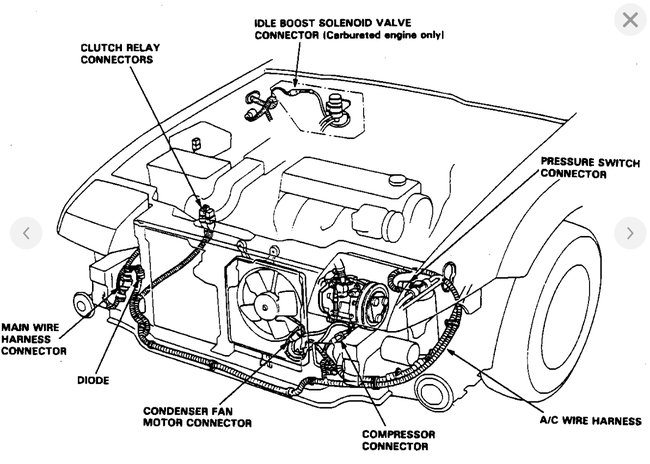 IDLE BOOST SOLENOID VALVE CONNECTOR (Carbureted engine only)

CLUTCH RELAY CONNECTORS

PRESSURE SWITCH CONNECTOR

MAIN WIRE HARNESS CONNECTOR

DIODE

CONDENSER FAN MOTOR CONNECTOR

COMPRESSOR CONNECTOR

A/C WIRE HARNESS