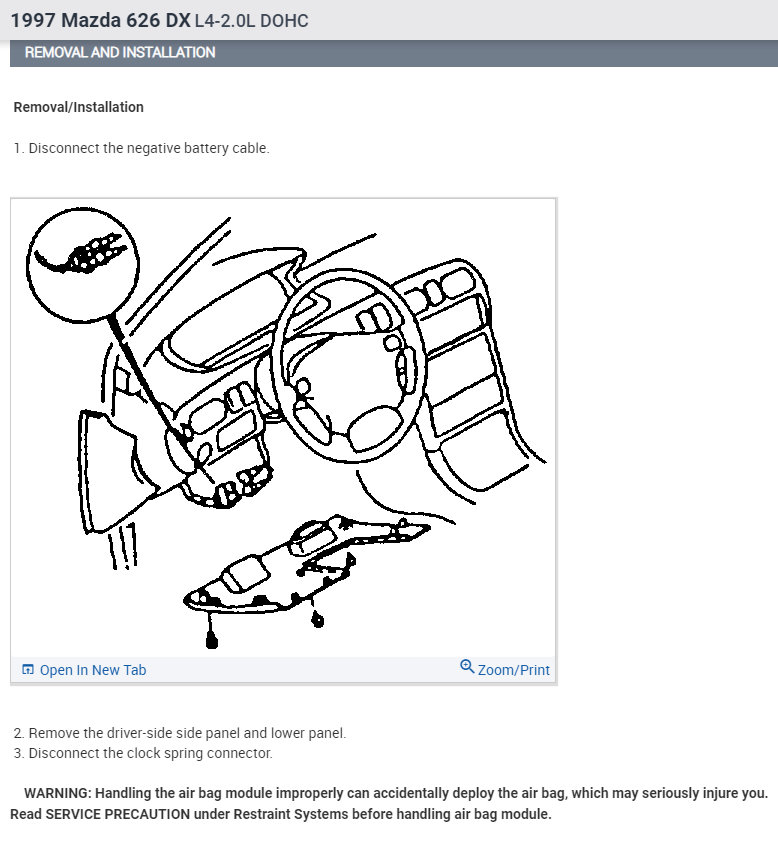 1997 Mazda 626 DX L4-2.0L DOHC

REMOVAL AND INSTALLATION

Removal/Installation

1. Disconnect the negative battery cable.

Open In New Tab

Zoom/Print

2. Remove the driver-side side panel and lower panel.
3. Disconnect the clock spring connector.

WARNING: Handling the air bag module improperly can accidentally deploy the air bag, which may seriously injure you. Read SERVICE PRECAUTION under Restraint Systems before handling air bag module.