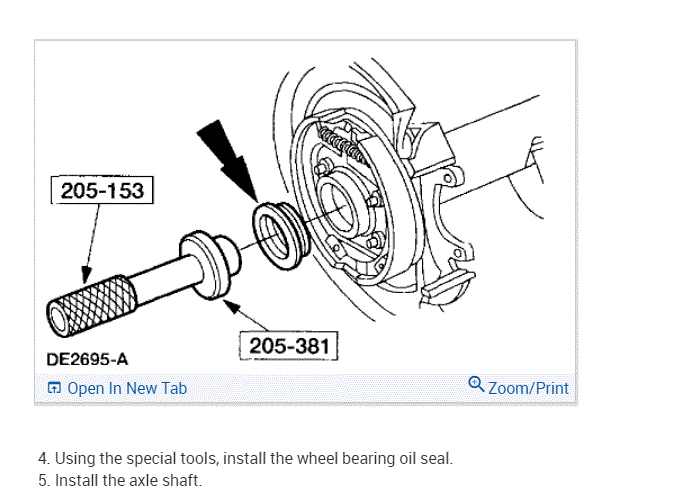 205-153

205-381

DE2695-A

Open In New Tab

Zoom/Print

4. Using the special tools, install the wheel bearing oil seal.
5. Install the axle shaft.