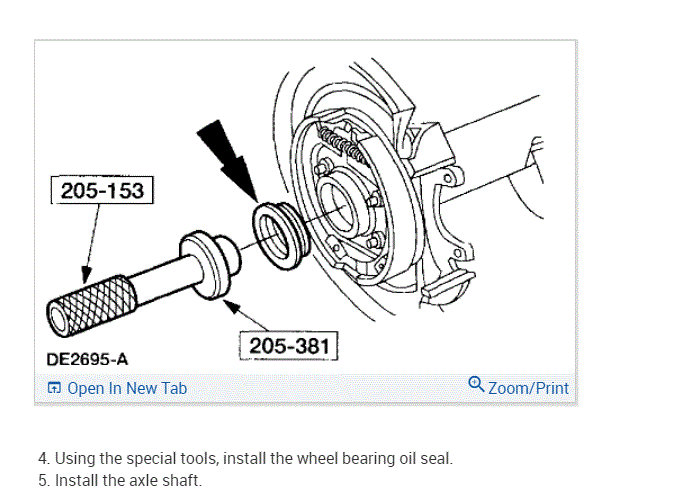 205-153

205-381

DE2695-A

Open In New Tab

Zoom/Print

4. Using the special tools, install the wheel bearing oil seal.
5. Install the axle shaft.