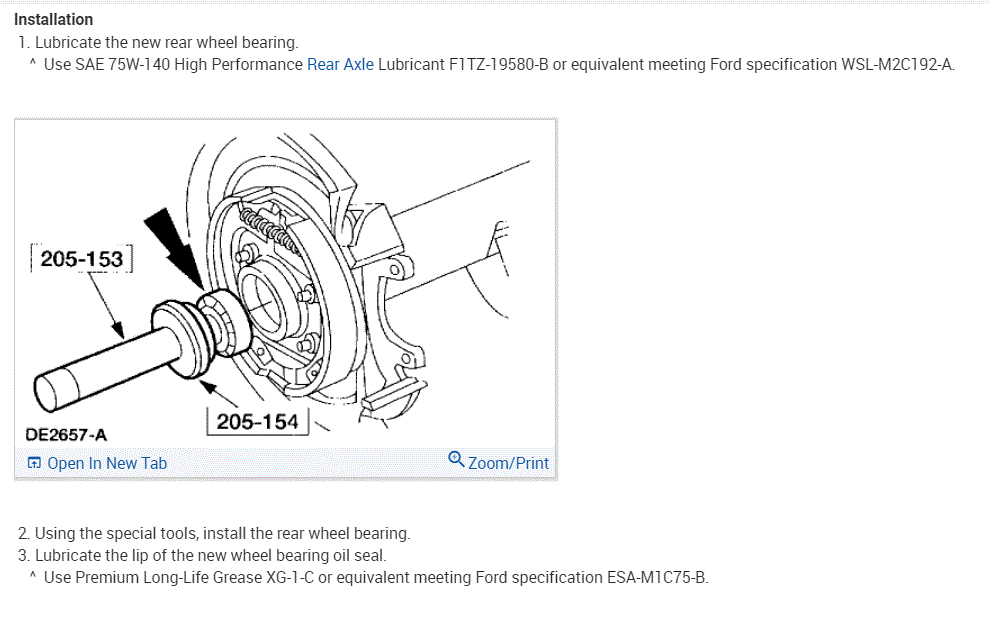 Installation

1. Lubricate the new rear wheel bearing.

^ Use SAE 75W-140 High Performance Rear Axle Lubricant F1TZ-19580-B or equivalent meeting Ford specification WSL-M2C192-A.

205-153

205-154

DE2657-A

Open In New Tab

Zoom/Print

2. Using the special tools, install the rear wheel bearing.

3. Lubricate the lip of the new wheel bearing oil seal.

^ Use Premium Long-Life Grease XG-1-C or equivalent meeting Ford specification ESA-M1C75-B.