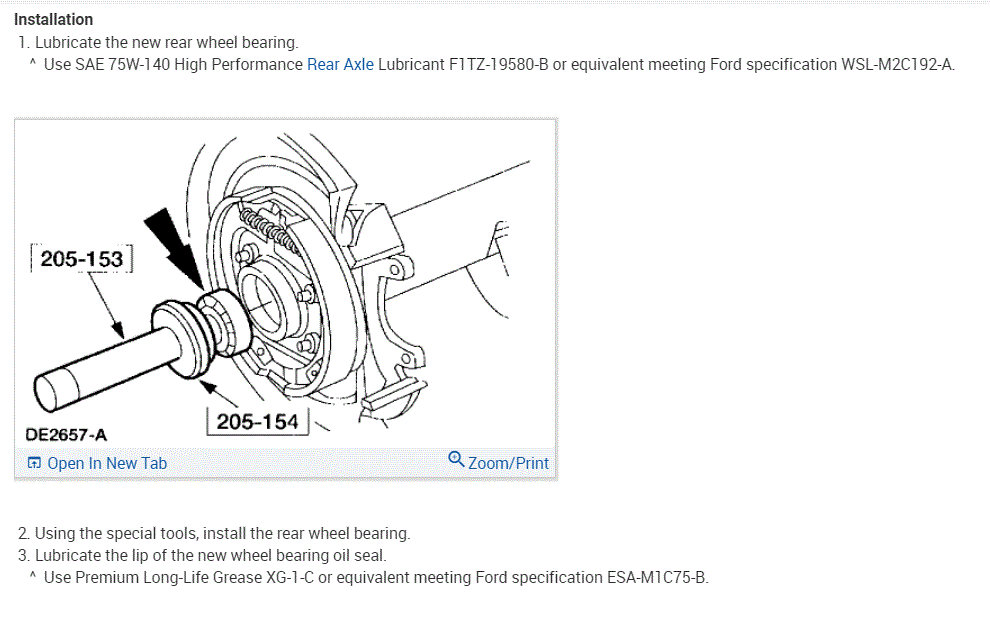 Installation

1. Lubricate the new rear wheel bearing.
^ Use SAE 75W-140 High Performance Rear Axle Lubricant F1TZ-19580-B or equivalent meeting Ford specification WSL-M2C192-A.

205-153

205-154

DE2657-A

Open In New Tab

Zoom/Print

2. Using the special tools, install the rear wheel bearing.
3. Lubricate the lip of the new wheel bearing oil seal.
^ Use Premium Long-Life Grease XG-1-C or equivalent meeting Ford specification ESA-M1C75-B.