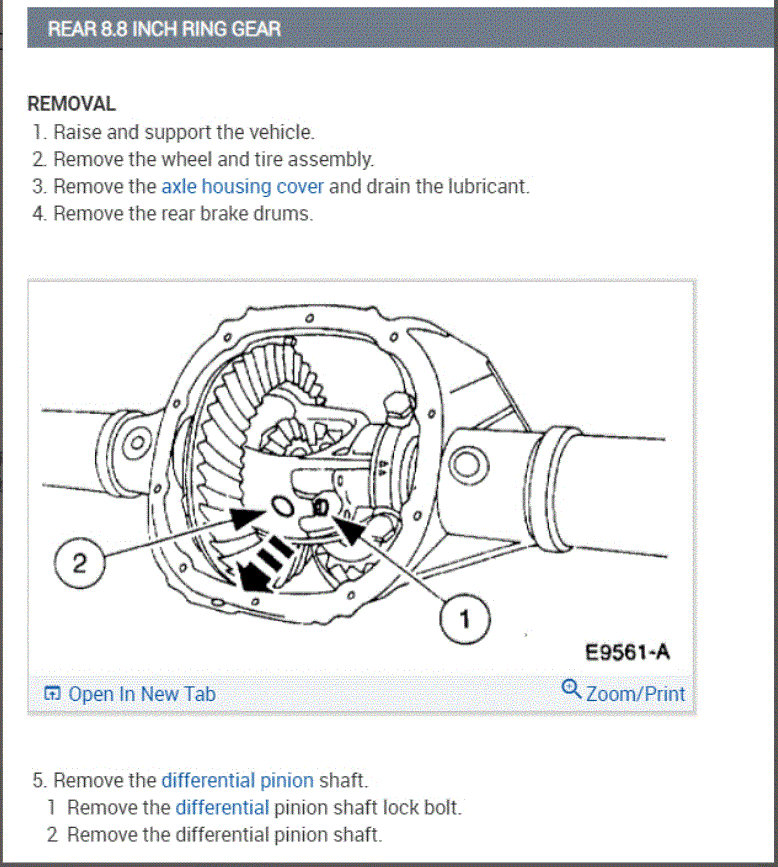 REAR 8.8 INCH RING GEAR

REMOVAL
1. Raise and support the vehicle.
2. Remove the wheel and tire assembly.
3. Remove the axle housing cover and drain the lubricant.
4. Remove the rear brake drums.

2

1

E9561-A

Open In New Tab

Zoom/Print

5. Remove the differential pinion shaft.
1 Remove the differential pinion shaft lock bolt.
2 Remove the differential pinion shaft.