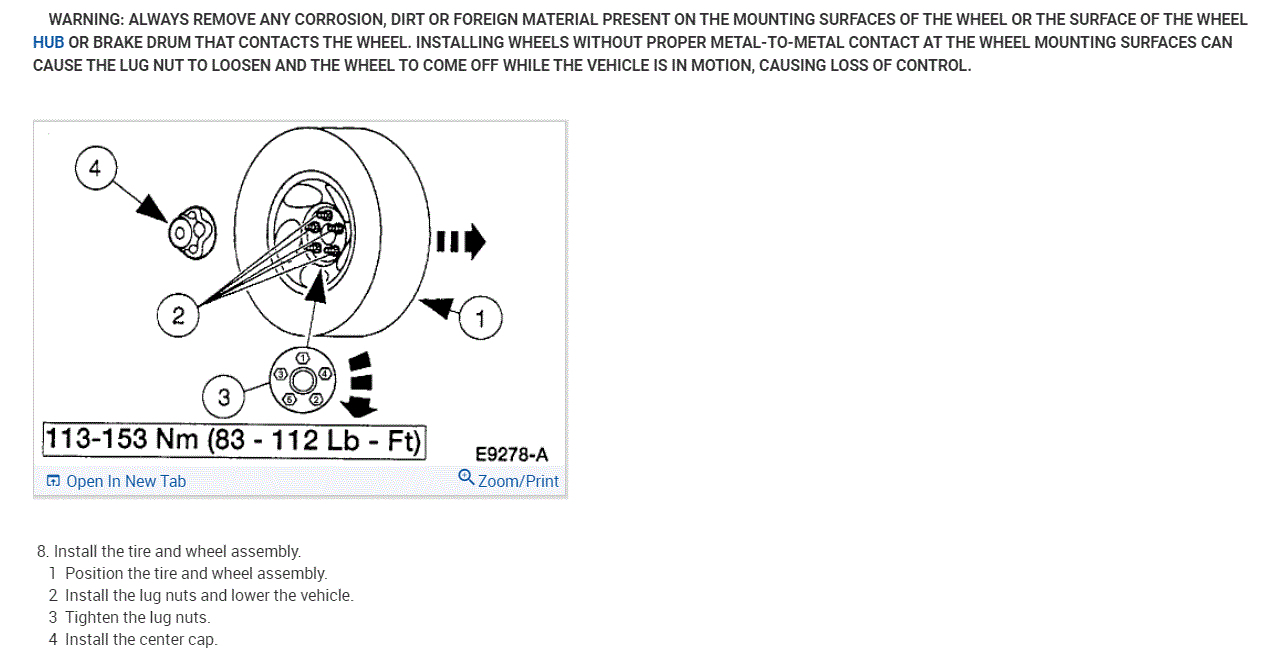 WARNING: ALWAYS REMOVE ANY CORROSION, DIRT OR FOREIGN MATERIAL PRESENT ON THE MOUNTING SURFACES OF THE WHEEL OR THE SURFACE OF THE WHEEL HUB OR BRAKE DRUM THAT CONTACTS THE WHEEL. INSTALLING WHEELS WITHOUT PROPER METAL-TO-METAL CONTACT AT THE WHEEL MOUNTING SURFACES CAN CAUSE THE LUG NUT TO LOOSEN AND THE WHEEL TO COME OFF WHILE THE VEHICLE IS IN MOTION, CAUSING LOSS OF CONTROL.

4
2
1
3
1
3
4
5
2
113-153 Nm (83 - 112 Lb - Ft)
E9278-A
Open In New Tab
Zoom/Print

8. Install the tire and wheel assembly.
1 Position the tire and wheel assembly.
2 Install the lug nuts and lower the vehicle.
3 Tighten the lug nuts.
4 Install the center cap.