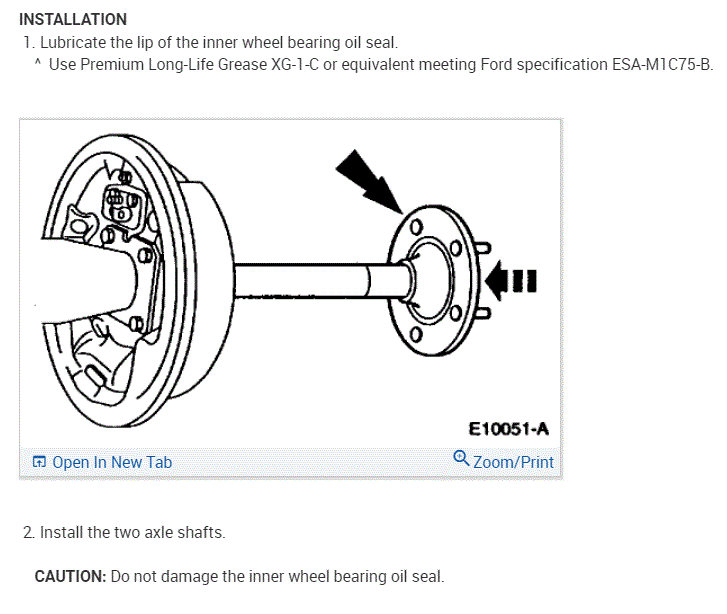 INSTALLATION

1. Lubricate the lip of the inner wheel bearing oil seal.

^ Use Premium Long-Life Grease XG-1-C or equivalent meeting Ford specification ESA-M1C75-B.

E10051-A

Open In New Tab

Zoom/Print

2. Install the two axle shafts.

CAUTION: Do not damage the inner wheel bearing oil seal.