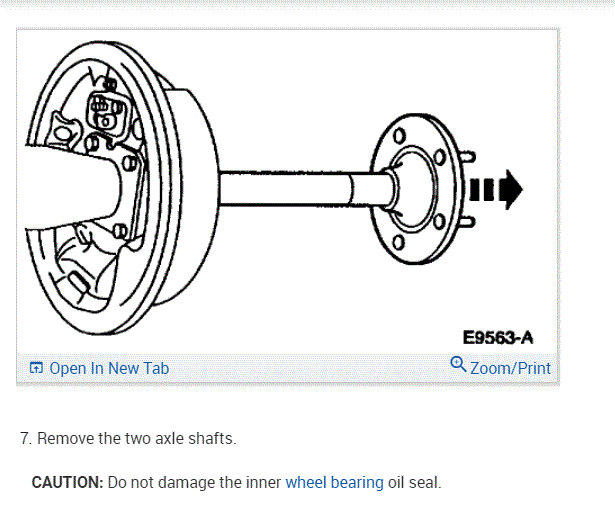 E9563-A

Open In New Tab

Zoom/Print

7. Remove the two axle shafts.

CAUTION: Do not damage the inner wheel bearing oil seal.