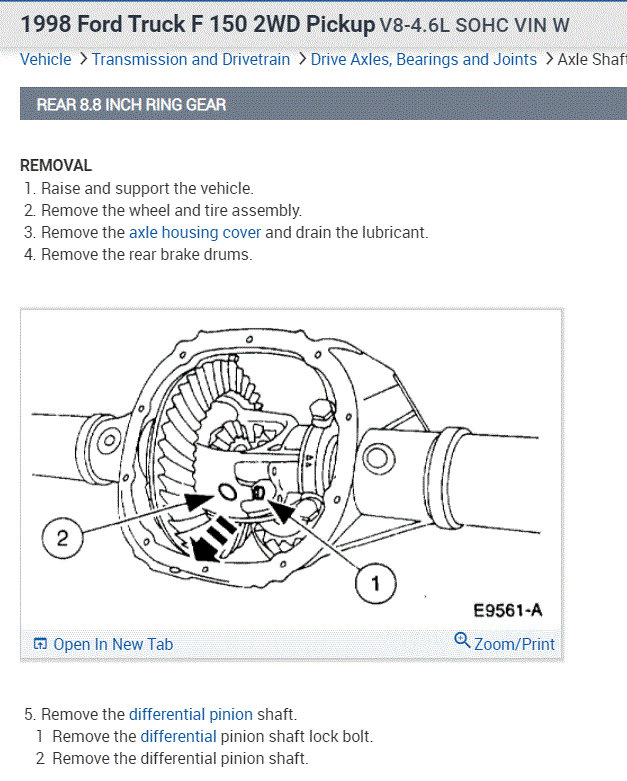 1998 Ford Truck F 150 2WD Pickup V8-4.6L SOHC VIN W

Vehicle > Transmission and Drivetrain > Drive Axles, Bearings and Joints > Axle Shaf

REAR 8.8 INCH RING GEAR

REMOVAL
1. Raise and support the vehicle.
2. Remove the wheel and tire assembly.
3. Remove the axle housing cover and drain the lubricant.
4. Remove the rear brake drums.

2
1
E9561-A

Open In New Tab
Zoom/Print

5. Remove the differential pinion shaft.
1 Remove the differential pinion shaft lock bolt.
2 Remove the differential pinion shaft.