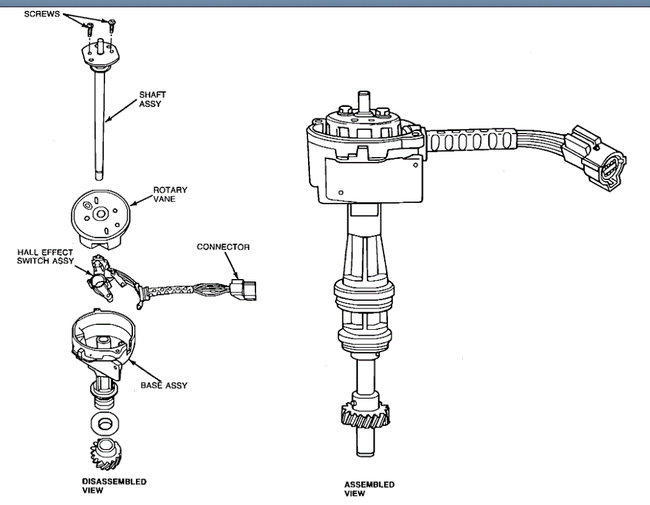 SCREWS

SHAFT ASSY

ROTARY VANE

HALL EFFECT SWITCH ASSY

CONNECTOR

BASE ASSY

DISASSEMBLED VIEW

ASSEMBLED VIEW