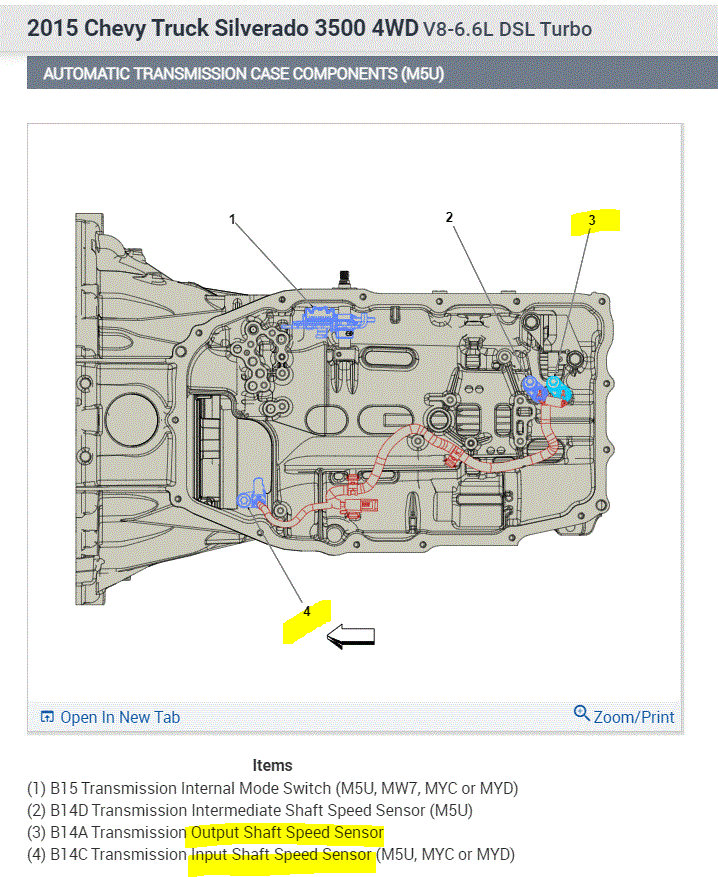 2015 Chevy Truck Silverado 3500 4WD V8-6.6L DSL Turbo

AUTOMATIC TRANSMISSION CASE COMPONENTS (M5U)

1

2

3

4

Open In New Tab

Zoom/Print

Items

(1) B15 Transmission Internal Mode Switch (M5U, MW7, MYC or MYD)

(2) B14D Transmission Intermediate Shaft Speed Sensor (M5U)

(3) B14A Transmission Output Shaft Speed Sensor

(4) B14C Transmission Input Shaft Speed Sensor (M5U, MYC or MYD)