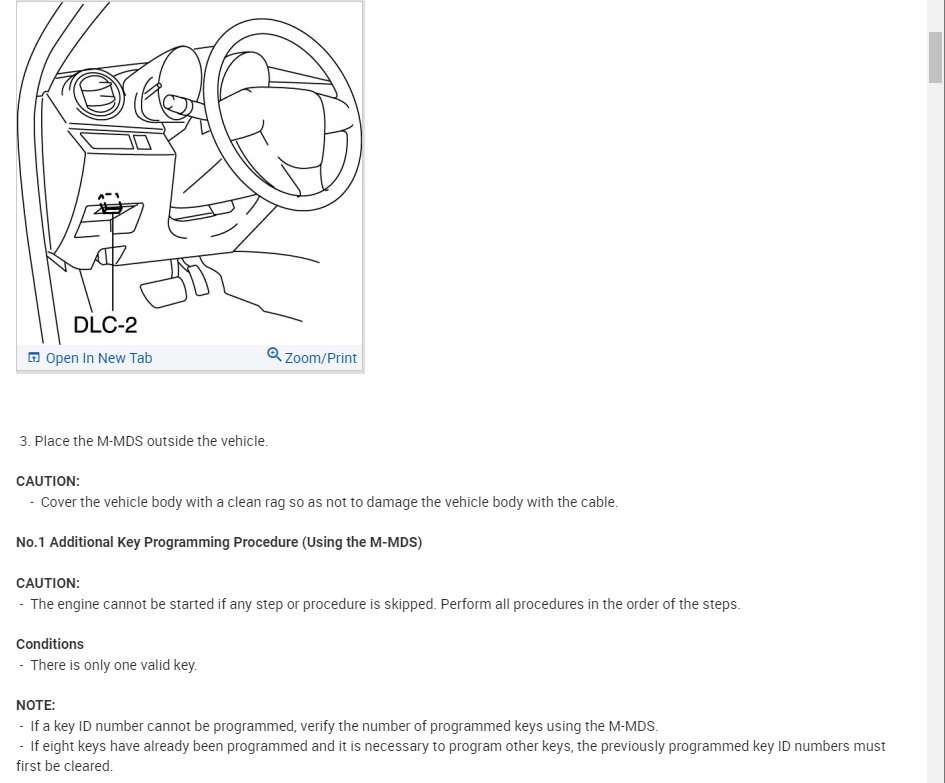 DLC-2

Open In New Tab

Zoom/Print

3. Place the M-MDS outside the vehicle.

CAUTION:
- Cover the vehicle body with a clean rag so as not to damage the vehicle body with the cable.

No.1 Additional Key Programming Procedure (Using the M-MDS)

CAUTION:
- The engine cannot be started if any step or procedure is skipped. Perform all procedures in the order of the steps.

Conditions
- There is only one valid key.

NOTE:
- If a key ID number cannot be programmed, verify the number of programmed keys using the M-MDS.
- If eight keys have already been programmed and it is necessary to program other keys, the previously programmed key ID numbers must first be cleared.