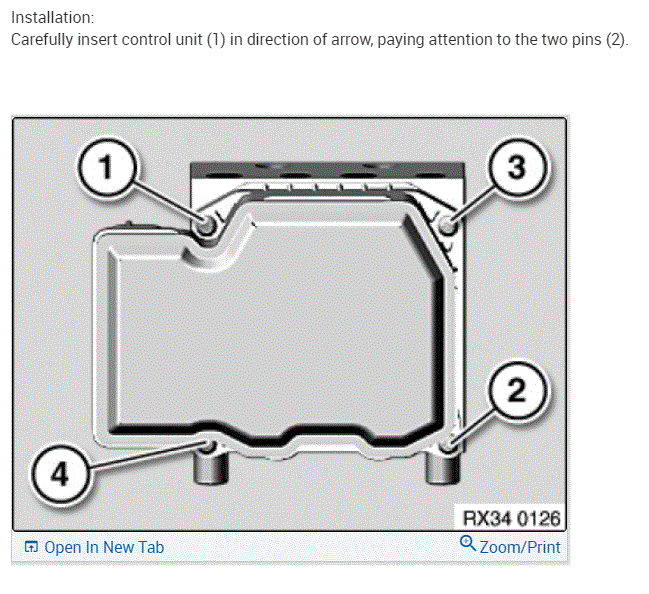 Installation:
Carefully insert control unit (1) in direction of arrow, paying attention to the two pins (2).

1
3
2
4
RX34 0126

Open In New Tab
Zoom/Print