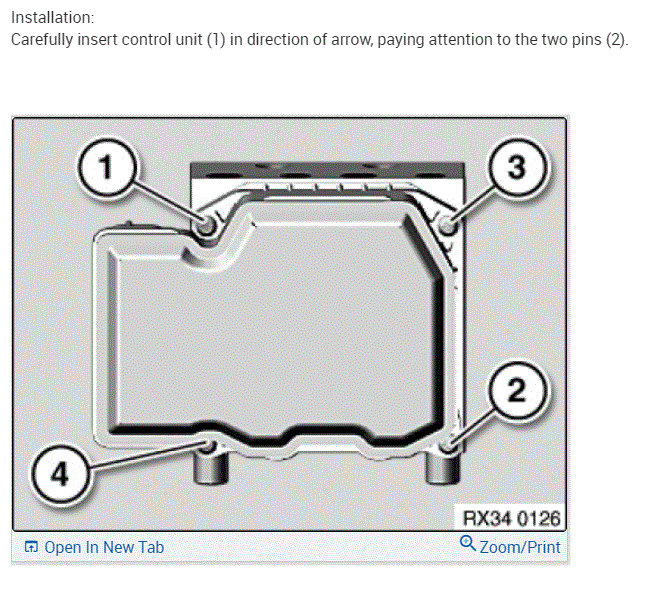 Installation:
Carefully insert control unit (1) in direction of arrow, paying attention to the two pins (2).

1
3
2
4
RX34 0126

Open In New Tab
Zoom/Print