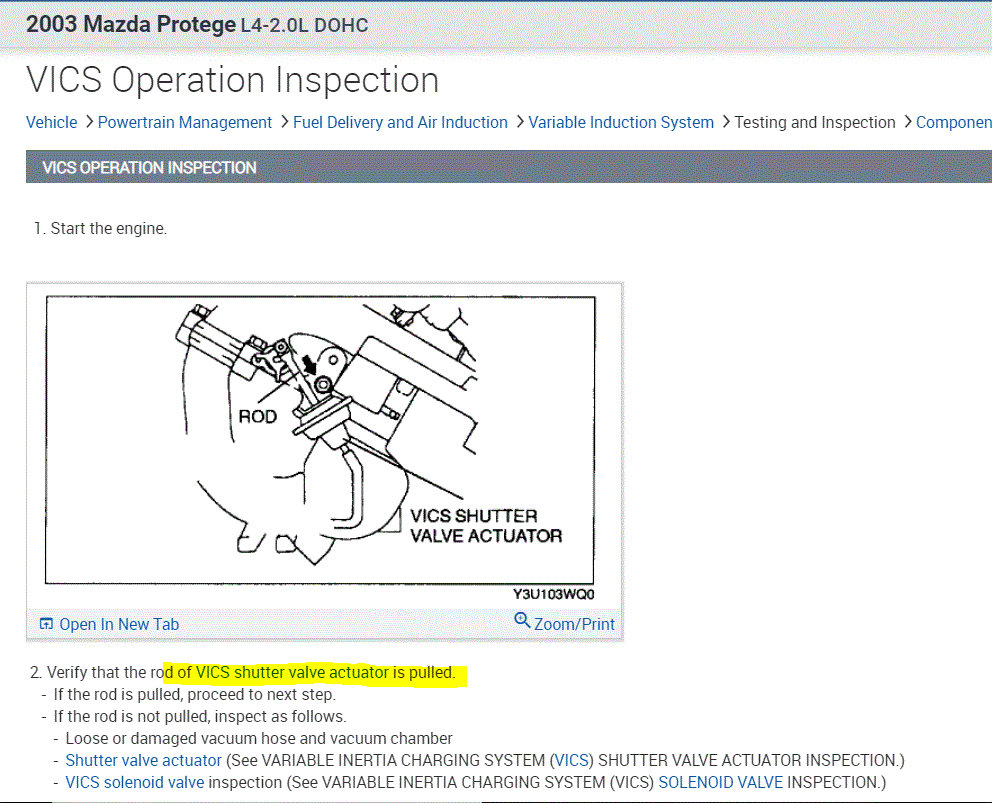 2003 Mazda Protege L4-2.0L DOHC

VICS Operation Inspection

Vehicle > Powertrain Management > Fuel Delivery and Air Induction > Variable Induction System > Testing and Inspection > Componen

VICS OPERATION INSPECTION

1. Start the engine.

ROD

VICS SHUTTER VALVE ACTUATOR

Y3U103WQ0

Open In New Tab

Zoom/Print

2. Verify that the rod of VICS shutter valve actuator is pulled.
- If the rod is pulled, proceed to next step.
- If the rod is not pulled, inspect as follows.
- Loose or damaged vacuum hose and vacuum chamber
- Shutter valve actuator (See VARIABLE INERTIA CHARGING SYSTEM (VICS) SHUTTER VALVE ACTUATOR INSPECTION.)
- VICS solenoid valve inspection (See VARIABLE INERTIA CHARGING SYSTEM (VICS) SOLENOID VALVE INSPECTION.)