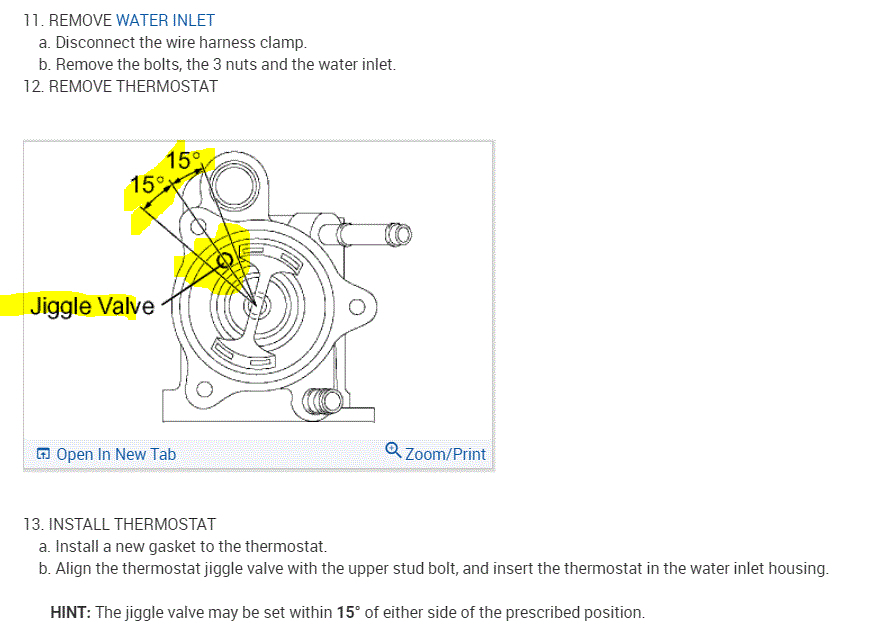 11. REMOVE WATER INLET
a. Disconnect the wire harness clamp.
b. Remove the bolts, the 3 nuts and the water inlet.
12. REMOVE THERMOSTAT

15°
15°
Jiggle Valve

Open In New Tab
Zoom/Print

13. INSTALL THERMOSTAT
a. Install a new gasket to the thermostat.
b. Align the thermostat jiggle valve with the upper stud bolt, and insert the thermostat in the water inlet housing.

HINT: The jiggle valve may be set within 15° of either side of the prescribed position.