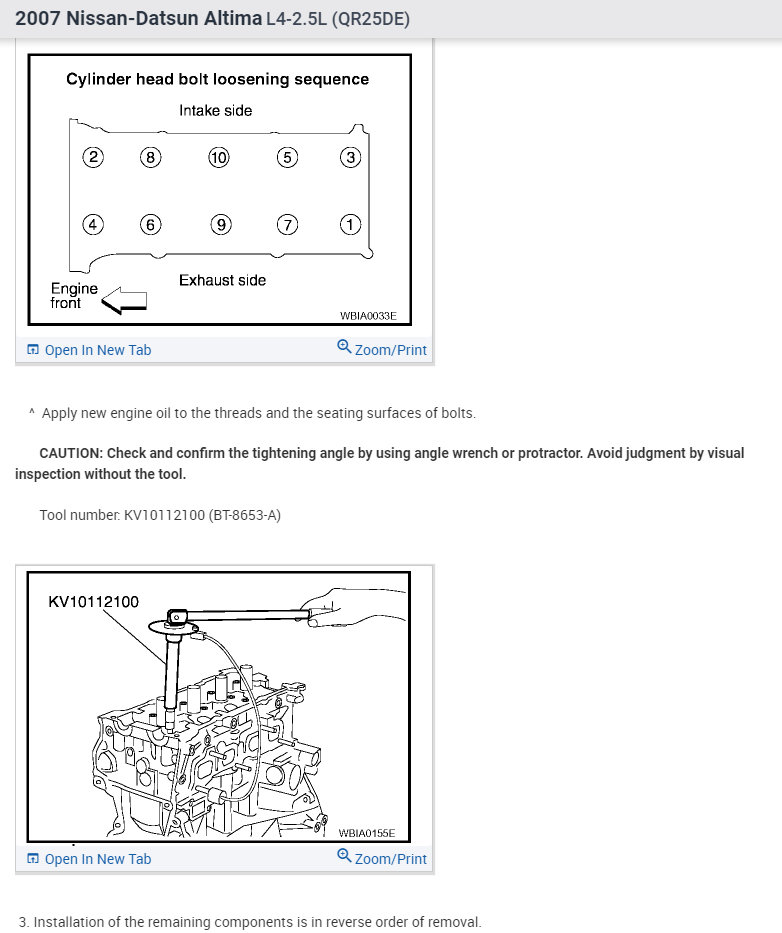 2007 Nissan-Datsun Altima L4-2.5L (QR25DE)

Cylinder head bolt loosening sequence

Intake side

2 8 10 5 3

4 6 9 7 1

Exhaust side

Engine front

WBIA0033E

Open In New Tab Zoom/Print

^ Apply new engine oil to the threads and the seating surfaces of bolts.

CAUTION: Check and confirm the tightening angle by using angle wrench or protractor. Avoid judgment by visual inspection without the tool.

Tool number: KV10112100 (BT-8653-A)

KV10112100

WBIA0155E

Open In New Tab Zoom/Print

3. Installation of the remaining components is in reverse order of removal.