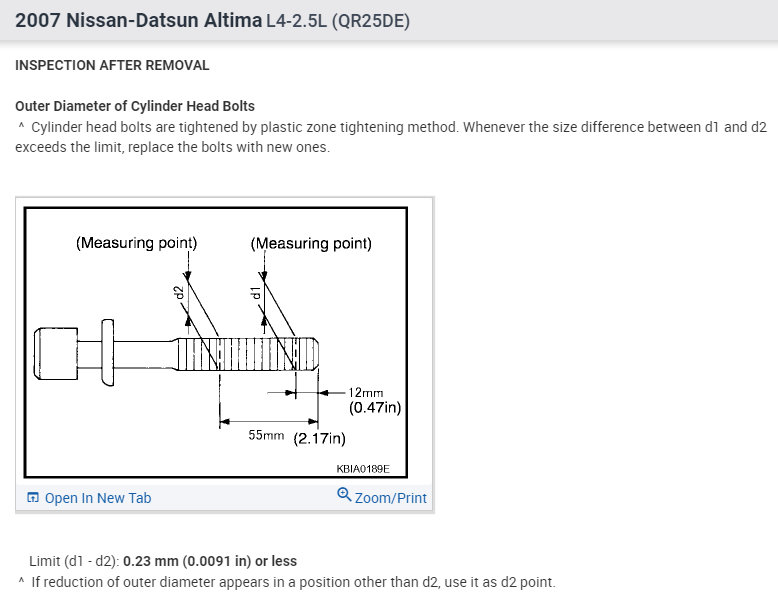 2007 Nissan-Datsun Altima L4-2.5L (QR25DE)

INSPECTION AFTER REMOVAL

Outer Diameter of Cylinder Head Bolts
^ Cylinder head bolts are tightened by plastic zone tightening method. Whenever the size difference between d1 and d2 exceeds the limit, replace the bolts with new ones.

(Measuring point)
(Measuring point)
d2
d1
12mm
(0.47in)
55mm (2.17in)
KBIA0189E

Open In New Tab
Zoom/Print

Limit (d1 - d2): 0.23 mm (0.0091 in) or less
^ If reduction of outer diameter appears in a position other than d2, use it as d2 point.