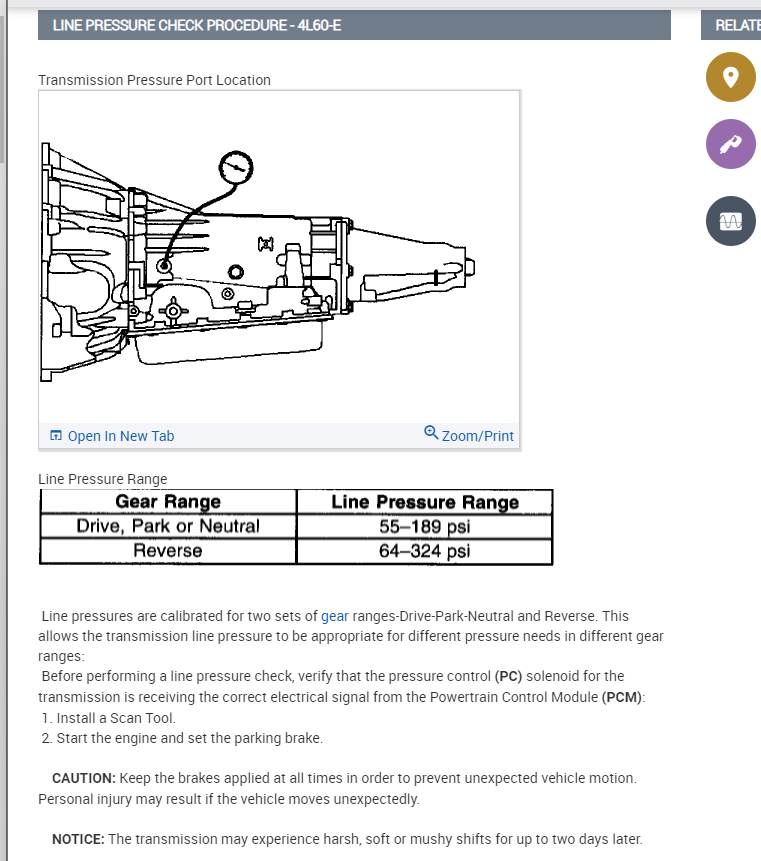 LINE PRESSURE CHECK PROCEDURE - 4L60-E

RELATE

Transmission Pressure Port Location

Open In New Tab

Zoom/Print

Line Pressure Range

| Gear Range | Line Pressure Range |
|---|---|
| Drive, Park or Neutral | 55–189 psi |
| Reverse | 64–324 psi |

Line pressures are calibrated for two sets of gear ranges-Drive-Park-Neutral and Reverse. This allows the transmission line pressure to be appropriate for different pressure needs in different gear ranges:

Before performing a line pressure check, verify that the pressure control (PC) solenoid for the transmission is receiving the correct electrical signal from the Powertrain Control Module (PCM):

1. Install a Scan Tool.
2. Start the engine and set the parking brake.

CAUTION: Keep the brakes applied at all times in order to prevent unexpected vehicle motion. Personal injury may result if the vehicle moves unexpectedly.

NOTICE: The transmission may experience harsh, soft or mushy shifts for up to two days later.