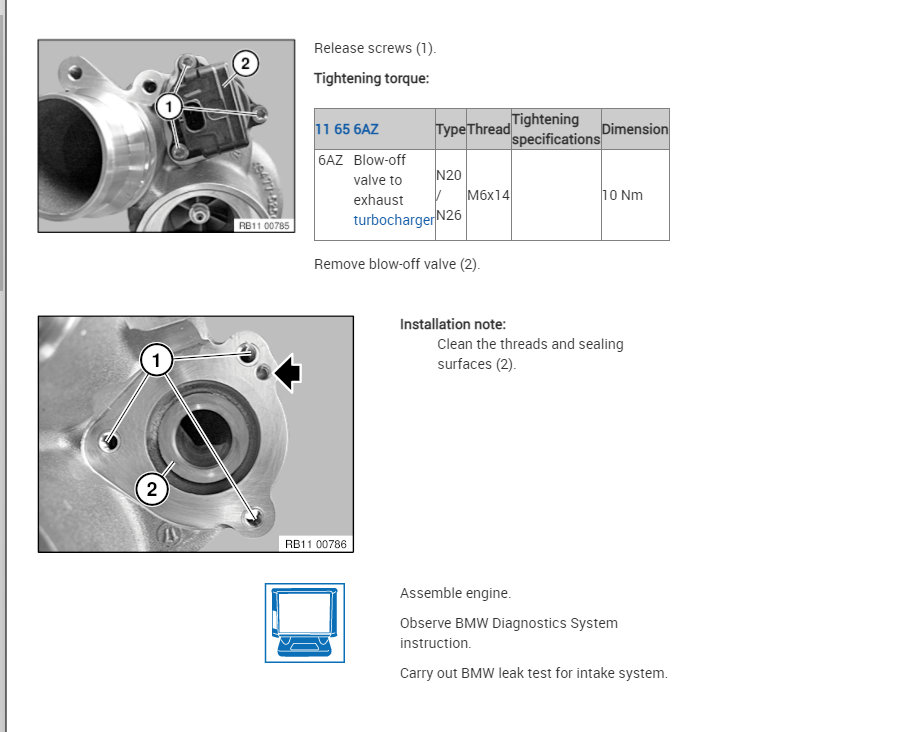 1

2

RB11 00785

Release screws (1).

Tightening torque:

| 11 65 6AZ | Type | Thread | Tightening specifications | Dimension |
|---|---|---|---|---|
| 6AZ Blow-off valve to exhaust turbocharger | N20 / N26 | M6x14 | | 10 Nm |

Remove blow-off valve (2).

1

2

RB11 00786

Installation note:
Clean the threads and sealing surfaces (2).

Assemble engine.

Observe BMW Diagnostics System instruction.

Carry out BMW leak test for intake system.