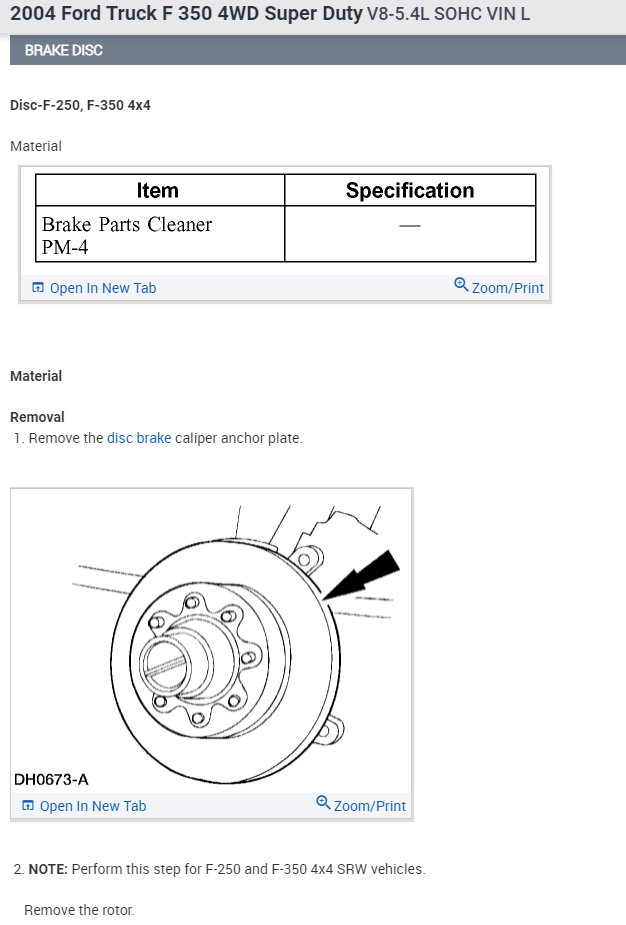 2004 Ford Truck F 350 4WD Super Duty V8-5.4L SOHC VIN L

BRAKE DISC

Disc-F-250, F-350 4x4

Material

| Item | Specification |
|---|---|
| Brake Parts Cleaner PM-4 | — |

Open In New Tab Zoom/Print

Material

Removal

1. Remove the disc brake caliper anchor plate.

DH0673-A

Open In New Tab Zoom/Print

2. NOTE: Perform this step for F-250 and F-350 4x4 SRW vehicles.

Remove the rotor.