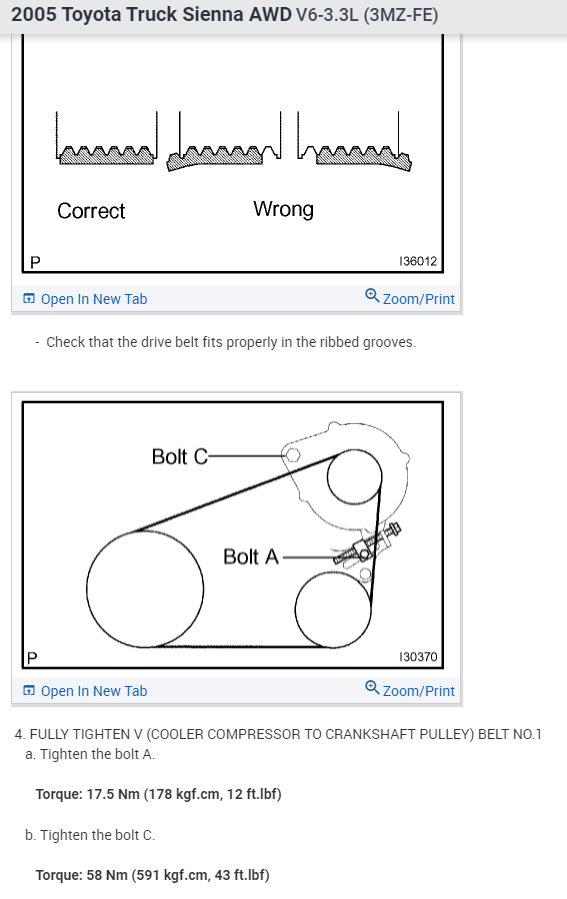 2005 Toyota Truck Sienna AWD V6-3.3L (3MZ-FE)

Correct

Wrong

P

I36012

Open In New Tab

Zoom/Print

- Check that the drive belt fits properly in the ribbed grooves.

Bolt C

Bolt A

P

I30370

Open In New Tab

Zoom/Print

4. FULLY TIGHTEN V (COOLER COMPRESSOR TO CRANKSHAFT PULLEY) BELT NO.1

a. Tighten the bolt A.

Torque: 17.5 Nm (178 kgf.cm, 12 ft.lbf)

b. Tighten the bolt C.

Torque: 58 Nm (591 kgf.cm, 43 ft.lbf)