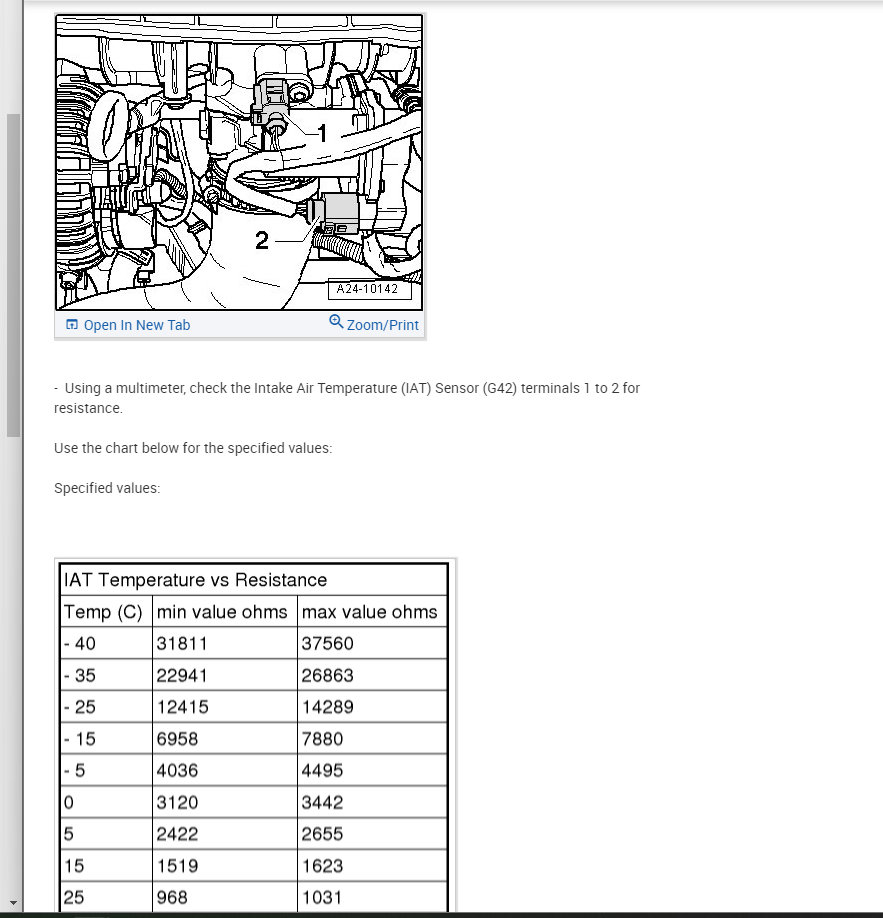 1
2
A24-10142
Open In New Tab
Zoom/Print

- Using a multimeter, check the Intake Air Temperature (IAT) Sensor (G42) terminals 1 to 2 for resistance.

Use the chart below for the specified values:

Specified values:

| IAT Temperature vs Resistance | | |
|---|---|---|
| Temp (C) | min value ohms | max value ohms |
| - 40 | 31811 | 37560 |
| - 35 | 22941 | 26863 |
| - 25 | 12415 | 14289 |
| - 15 | 6958 | 7880 |
| - 5 | 4036 | 4495 |
| 0 | 3120 | 3442 |
| 5 | 2422 | 2655 |
| 15 | 1519 | 1623 |
| 25 | 968 | 1031 |