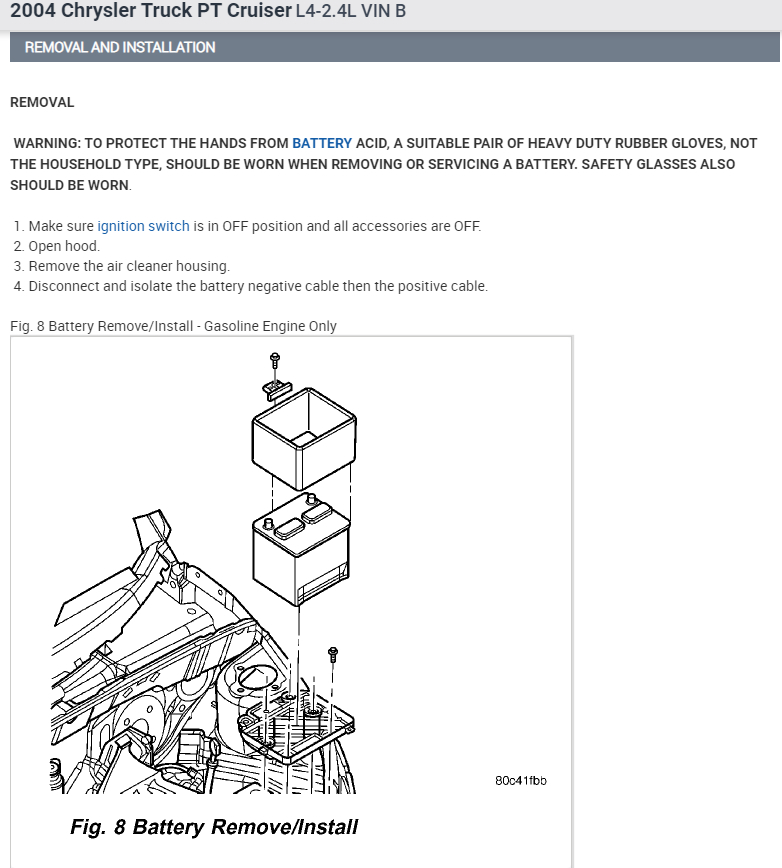 2004 Chrysler Truck PT Cruiser L4-2.4L VIN B

REMOVAL AND INSTALLATION

REMOVAL

WARNING: TO PROTECT THE HANDS FROM BATTERY ACID, A SUITABLE PAIR OF HEAVY DUTY RUBBER GLOVES, NOT THE HOUSEHOLD TYPE, SHOULD BE WORN WHEN REMOVING OR SERVICING A BATTERY. SAFETY GLASSES ALSO SHOULD BE WORN.

1. Make sure ignition switch is in OFF position and all accessories are OFF.
2. Open hood.
3. Remove the air cleaner housing.
4. Disconnect and isolate the battery negative cable then the positive cable.

Fig. 8 Battery Remove/Install - Gasoline Engine Only

80c41fbb

Fig. 8 Battery Remove/Install