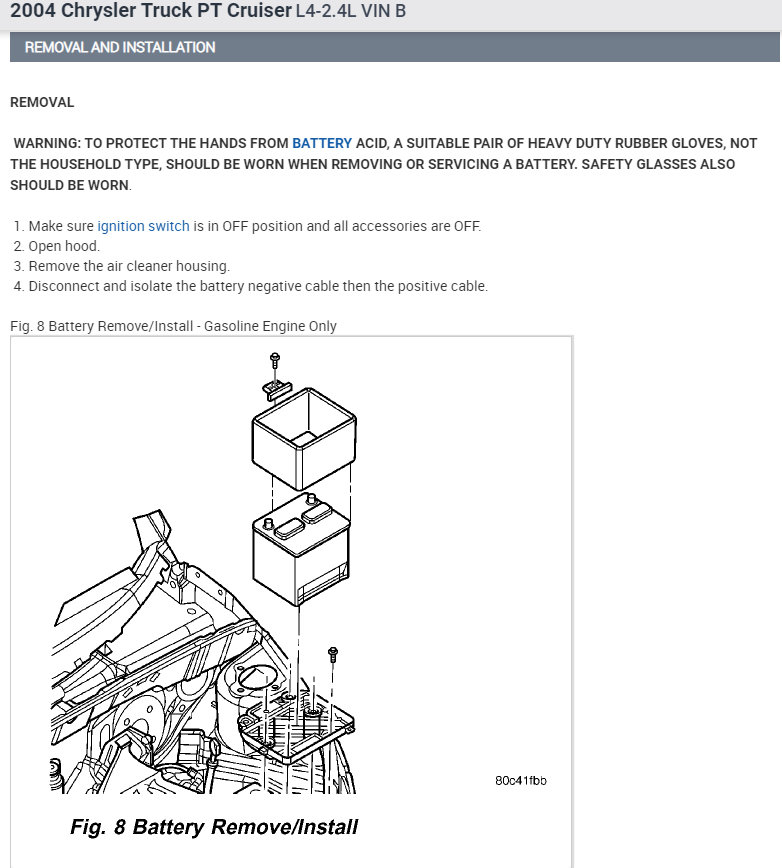 2004 Chrysler Truck PT Cruiser L4-2.4L VIN B

REMOVAL AND INSTALLATION

REMOVAL

WARNING: TO PROTECT THE HANDS FROM BATTERY ACID, A SUITABLE PAIR OF HEAVY DUTY RUBBER GLOVES, NOT THE HOUSEHOLD TYPE, SHOULD BE WORN WHEN REMOVING OR SERVICING A BATTERY. SAFETY GLASSES ALSO SHOULD BE WORN.

1. Make sure ignition switch is in OFF position and all accessories are OFF.
2. Open hood.
3. Remove the air cleaner housing.
4. Disconnect and isolate the battery negative cable then the positive cable.

Fig. 8 Battery Remove/Install - Gasoline Engine Only

80c41fbb

Fig. 8 Battery Remove/Install