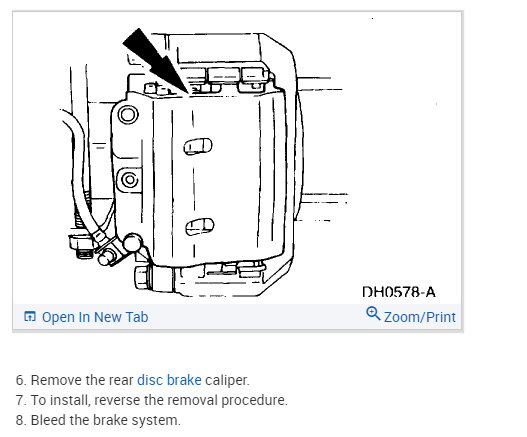 DH0578-A

Open In New Tab

Zoom/Print

6. Remove the rear disc brake caliper.
7. To install, reverse the removal procedure.
8. Bleed the brake system.