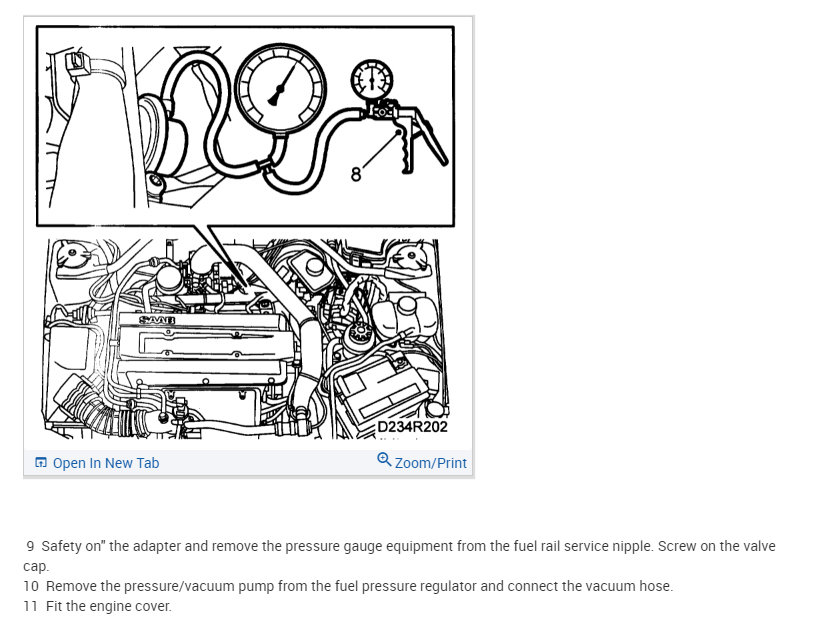 8

SAAB

D234R202

Open In New Tab

Zoom/Print

9 Safety on" the adapter and remove the pressure gauge equipment from the fuel rail service nipple. Screw on the valve cap.
10 Remove the pressure/vacuum pump from the fuel pressure regulator and connect the vacuum hose.
11 Fit the engine cover.