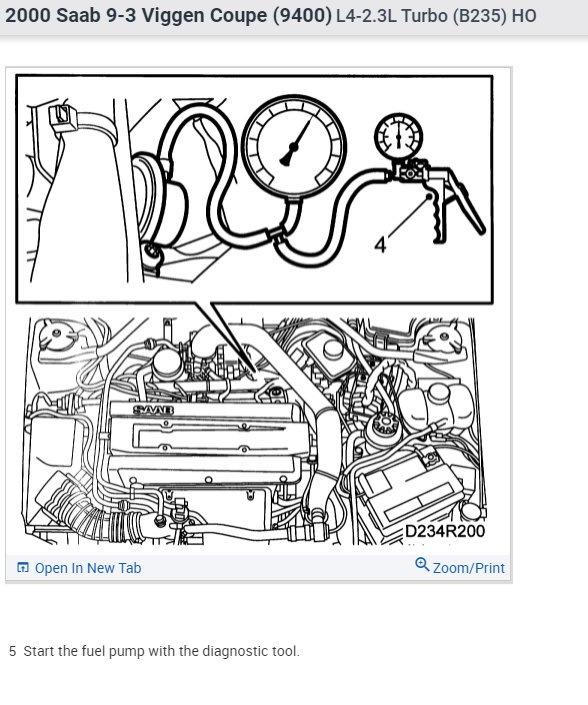 2000 Saab 9-3 Viggen Coupe (9400) L4-2.3L Turbo (B235) HO

4

SAAB

D234R200

Open In New Tab

Zoom/Print

5 Start the fuel pump with the diagnostic tool.