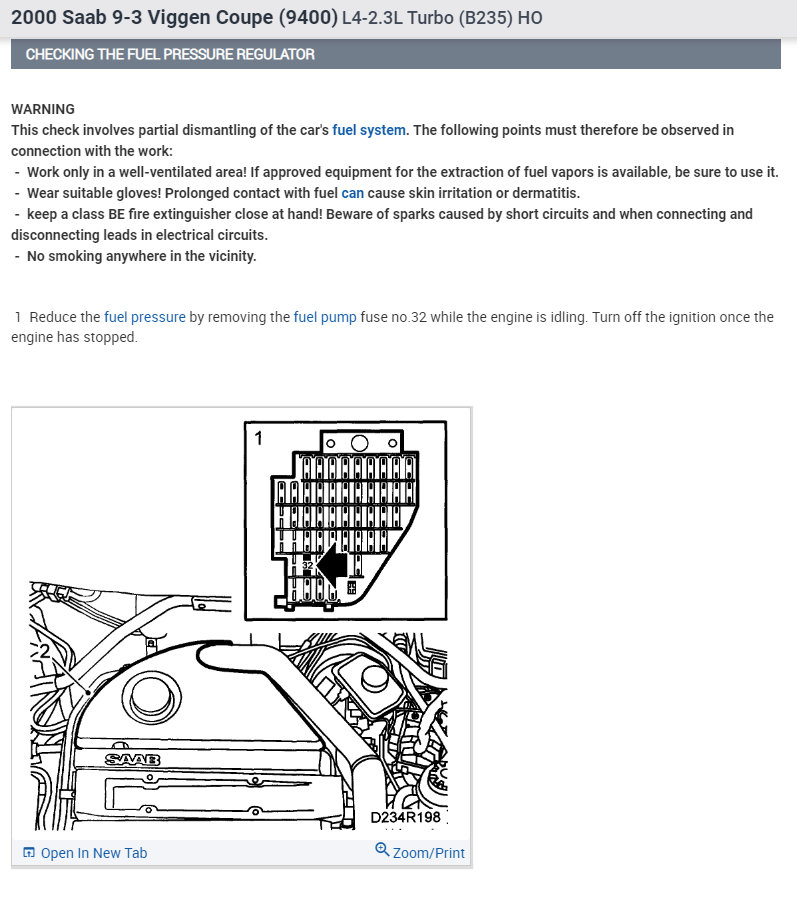 2000 Saab 9-3 Viggen Coupe (9400) L4-2.3L Turbo (B235) HO

CHECKING THE FUEL PRESSURE REGULATOR

WARNING
This check involves partial dismantling of the car's fuel system. The following points must therefore be observed in connection with the work:
- Work only in a well-ventilated area! If approved equipment for the extraction of fuel vapors is available, be sure to use it.
- Wear suitable gloves! Prolonged contact with fuel can cause skin irritation or dermatitis.
- keep a class BE fire extinguisher close at hand! Beware of sparks caused by short circuits and when connecting and disconnecting leads in electrical circuits.
- No smoking anywhere in the vicinity.

1 Reduce the fuel pressure by removing the fuel pump fuse no.32 while the engine is idling. Turn off the ignition once the engine has stopped.

1
32
2
SAAB
D234R198

Open In New Tab
Zoom/Print