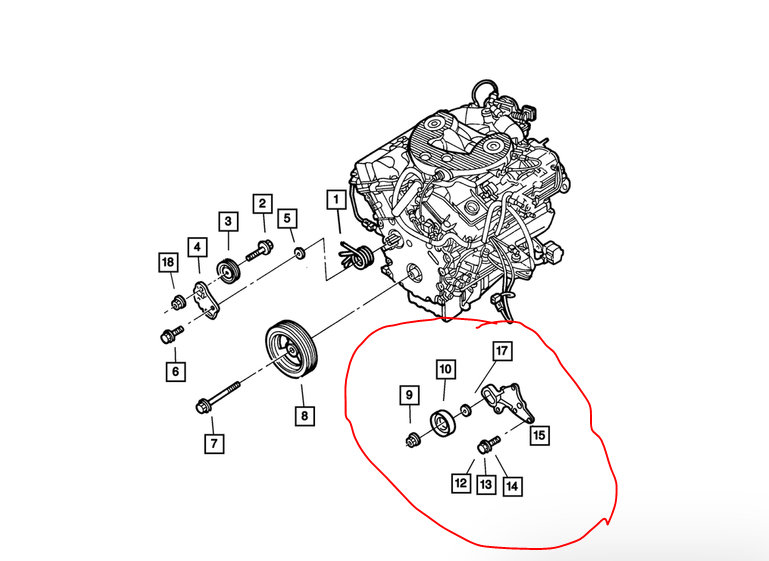 1
2
3
5
4
18
6
7
8
17
10
9
15
12
13
14