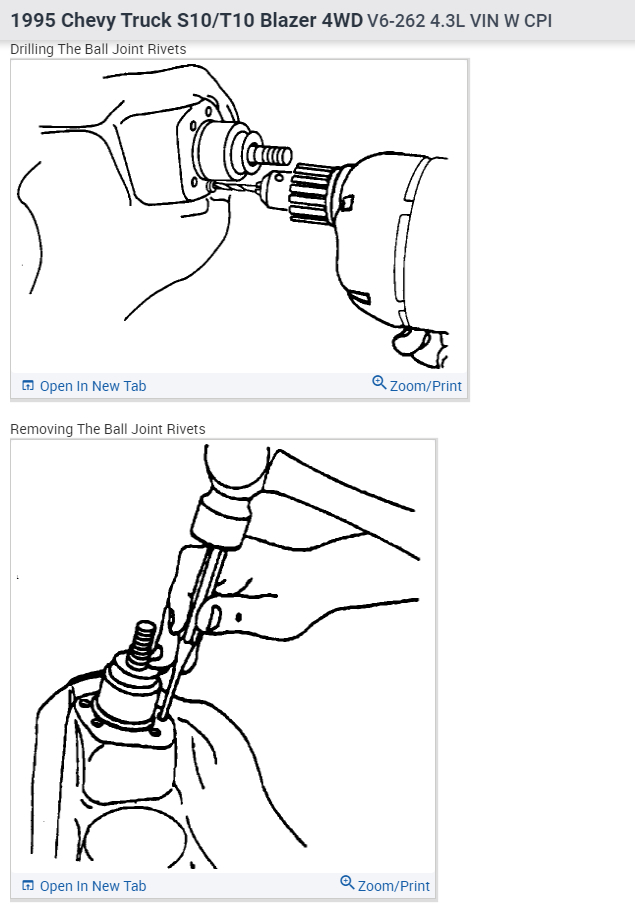 1995 Chevy Truck S10/T10 Blazer 4WD V6-262 4.3L VIN W CPI

Drilling The Ball Joint Rivets

Open In New Tab

Zoom/Print

Removing The Ball Joint Rivets

Open In New Tab

Zoom/Print