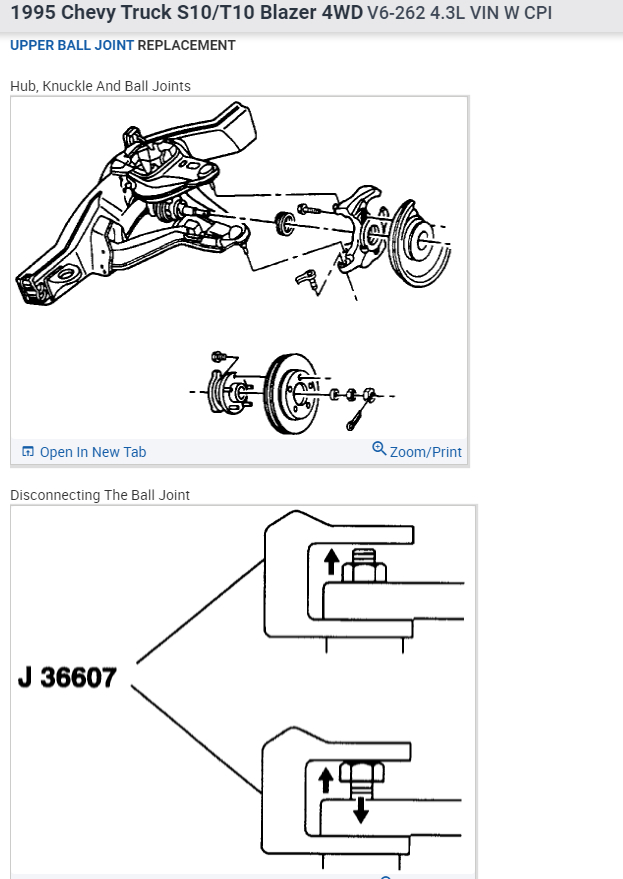 1995 Chevy Truck S10/T10 Blazer 4WD V6-262 4.3L VIN W CPI

UPPER BALL JOINT REPLACEMENT

Hub, Knuckle And Ball Joints

Open In New Tab

Zoom/Print

Disconnecting The Ball Joint

J 36607